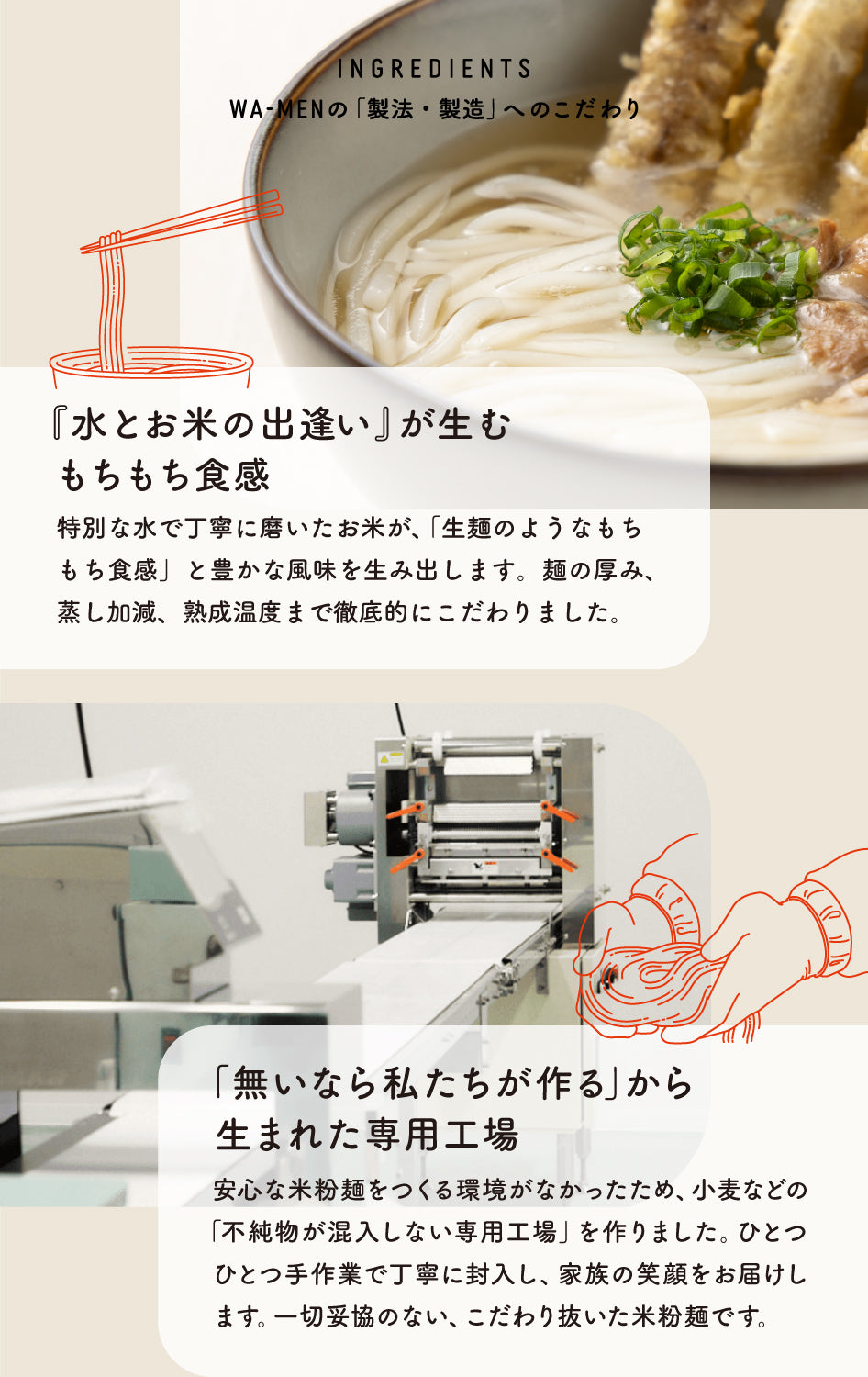 INGREDIENTS
WA-MENの「製法・製造」へのこだわり

『水とお米の出逢い』が生む
もちもち食感

特別な水で丁寧に磨いたお米が、「生麺のようなもちもち食感」と豊かな風味を生み出します。麺の厚み、蒸し加減、熟成温度まで徹底的にこだわりました。

「無いなら私たちが作る」から
生まれた専用工場

安心な米粉麺をつくる環境がなかったため、小麦などの「不純物が混入しない専用工場」を作りました。ひとつひとつ手作業で丁寧に封入し、家族の笑顔をお届けします。一切妥協のない、こだわり抜いた米粉麺です。